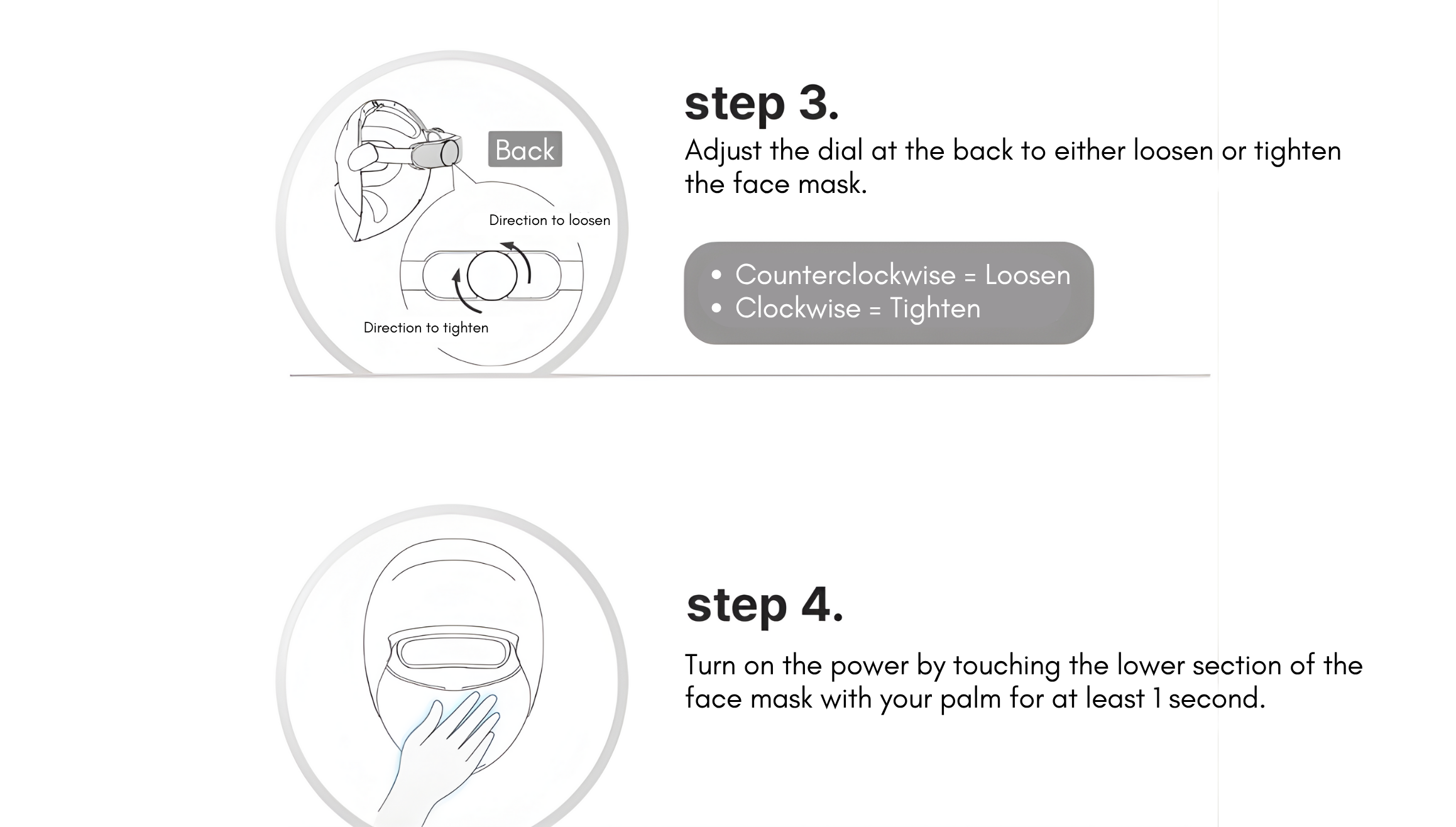 Back

Direction to loosen

Direction to tighten

step 3.

Adjust the dial at the back to either loosen or tighten the face mask.

• Counterclockwise = Loosen
• Clockwise = Tighten

step 4.

Turn on the power by touching the lower section of the face mask with your palm for at least 1 second.