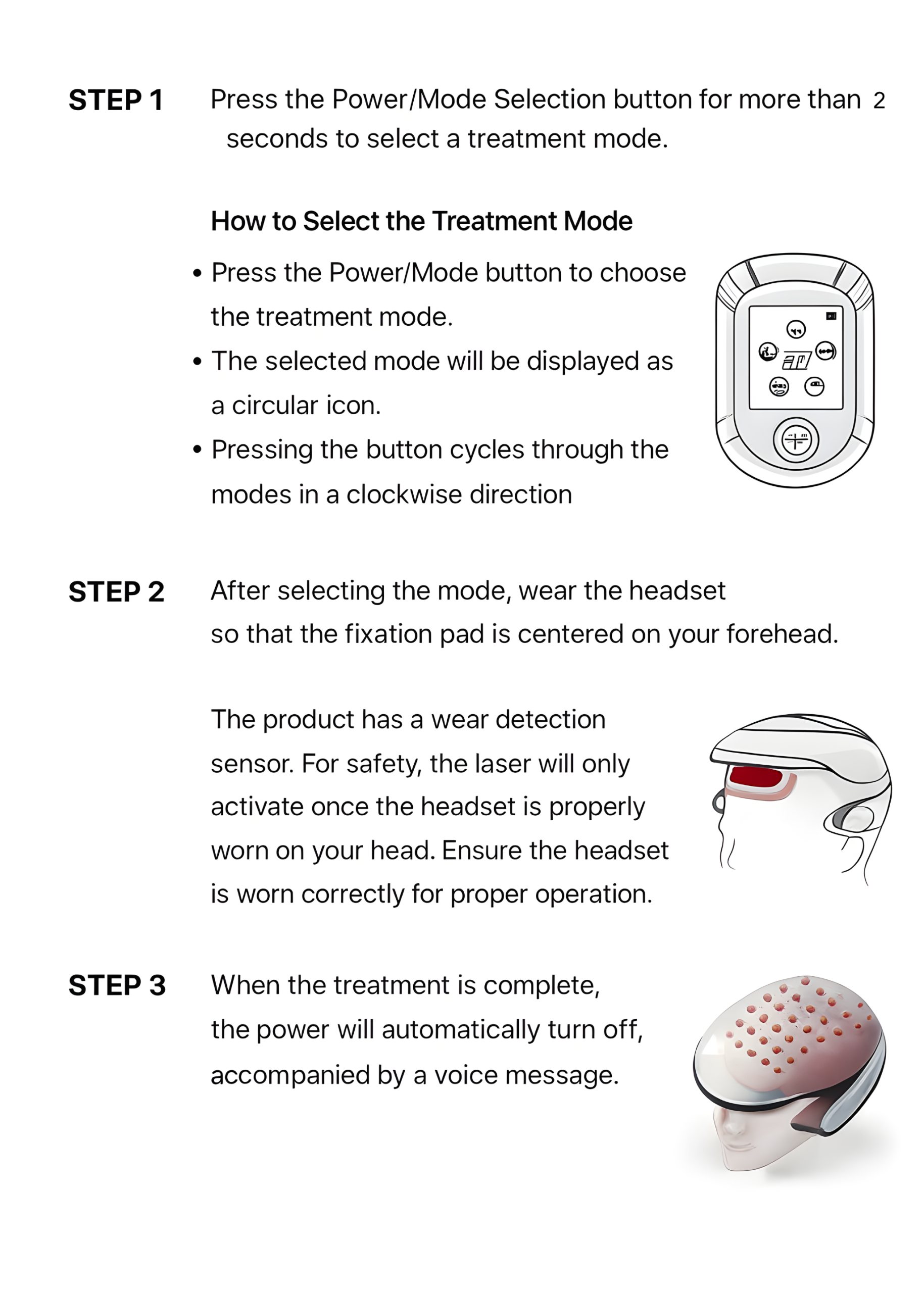 STEP 1 Press the Power/Mode Selection button for more than 2 seconds to select a treatment mode.

How to Select the Treatment Mode

• Press the Power/Mode button to choose the treatment mode.
• The selected mode will be displayed as a circular icon.
• Pressing the button cycles through the modes in a clockwise direction

STEP 2 After selecting the mode, wear the headset so that the fixation pad is centered on your forehead.

The product has a wear detection sensor. For safety, the laser will only activate once the headset is properly worn on your head. Ensure the headset is worn correctly for proper operation.

STEP 3 When the treatment is complete, the power will automatically turn off, accompanied by a voice message.